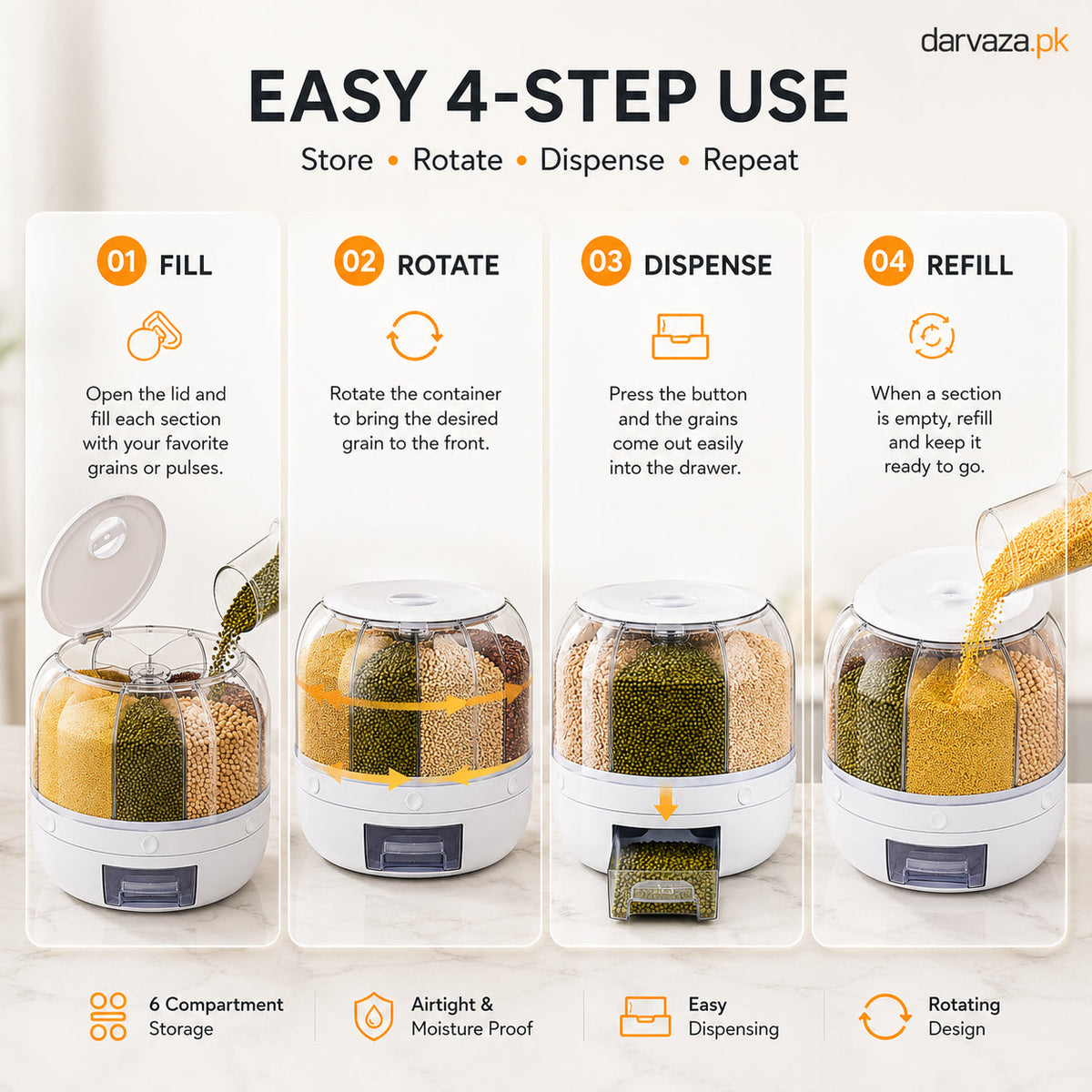 darvaza.pk

EASY 4-STEP USE

Store • Rotate • Dispense • Repeat

01 FILL

Open the lid and fill each section with your favorite grains or pulses.

02 ROTATE

Rotate the container to bring the desired grain to the front.

03 DISPENSE

Press the button and the grains come out easily into the drawer.

04 REFILL

When a section is empty, refill and keep it ready to go.

6 Compartment Storage

Airtight & Moisture Proof

Easy Dispensing

Rotating Design