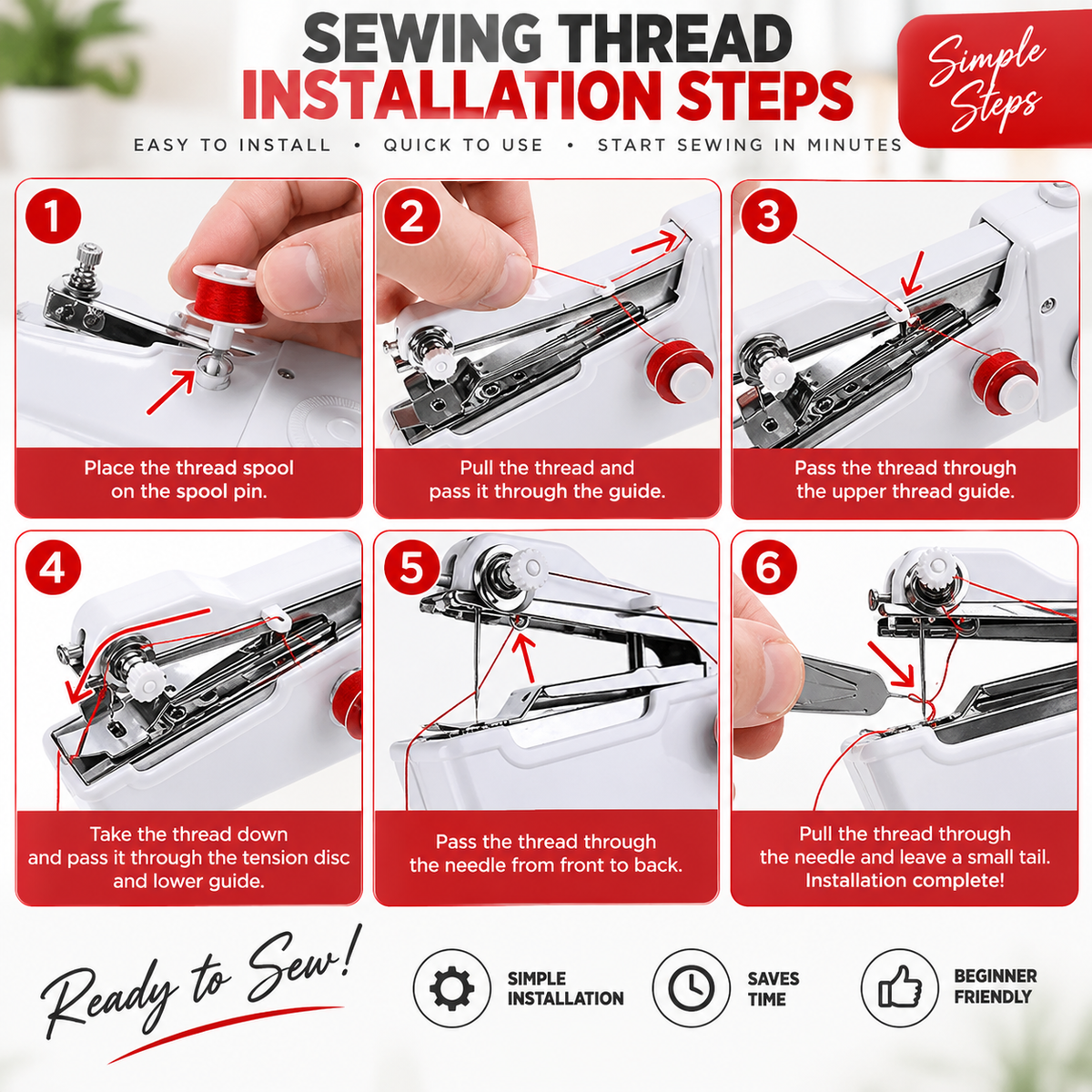 SEWING THREAD
INSTALLATION STEPS

Simple Steps

EASY TO INSTALL • QUICK TO USE • START SEWING IN MINUTES

1
Place the thread spool on the spool pin.

2
Pull the thread and pass it through the guide.

3
Pass the thread through the upper thread guide.

4
Take the thread down and pass it through the tension disc and lower guide.

5
Pass the thread through the needle from front to back.

6
Pull the thread through the needle and leave a small tail. Installation complete!

Ready to Sew!

SIMPLE INSTALLATION

SAVES TIME

BEGINNER FRIENDLY