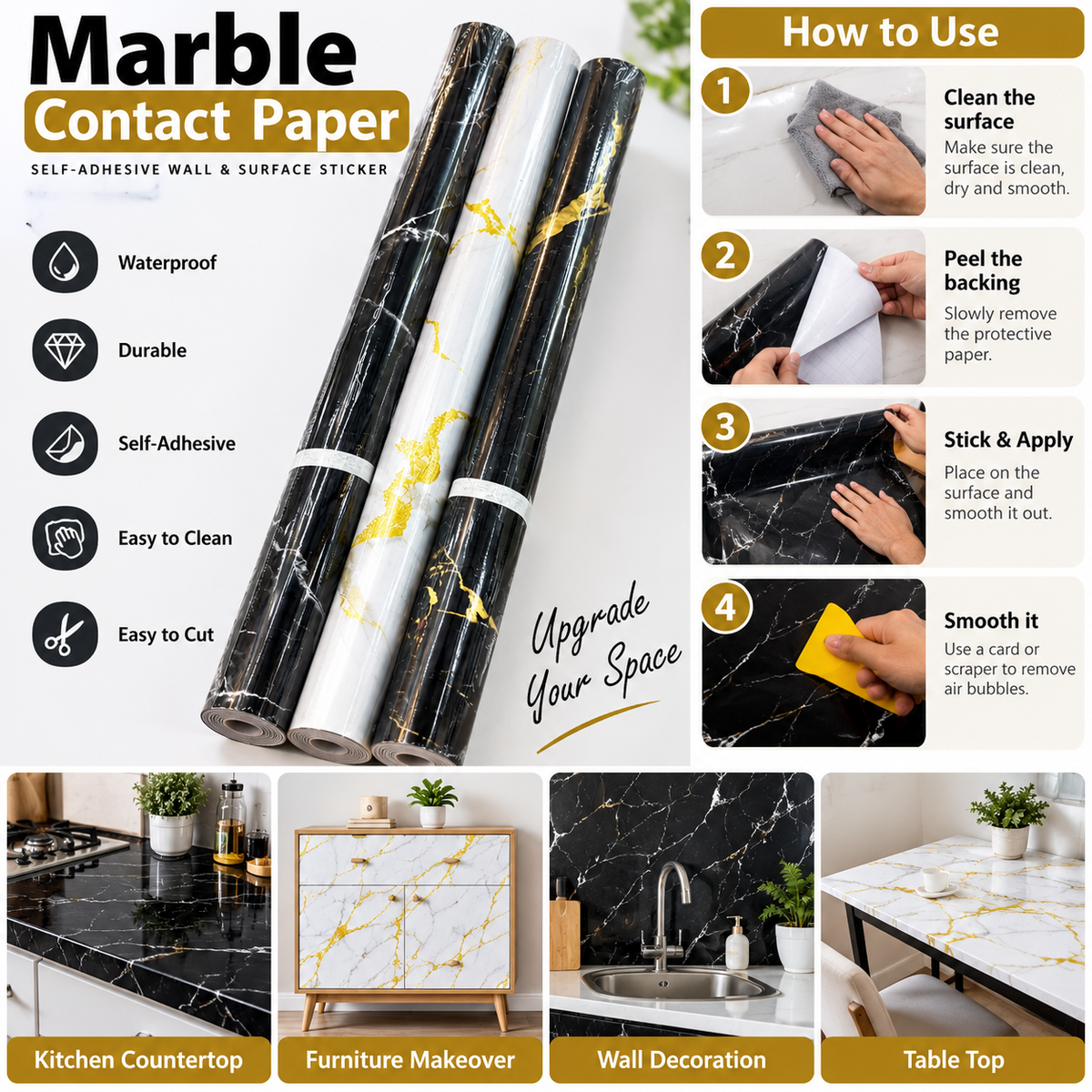 Marble
Contact Paper
SELF-ADHESIVE WALL & SURFACE STICKER

Waterproof

Durable

Self-Adhesive

Easy to Clean

Easy to Cut

Upgrade Your Space

How to Use

1
Clean the surface
Make sure the surface is clean, dry and smooth.

2
Peel the backing
Slowly remove the protective paper.

3
Stick & Apply
Place on the surface and smooth it out.

4
Smooth it
Use a card or scraper to remove air bubbles.

Kitchen Countertop

Furniture Makeover

Wall Decoration

Table Top