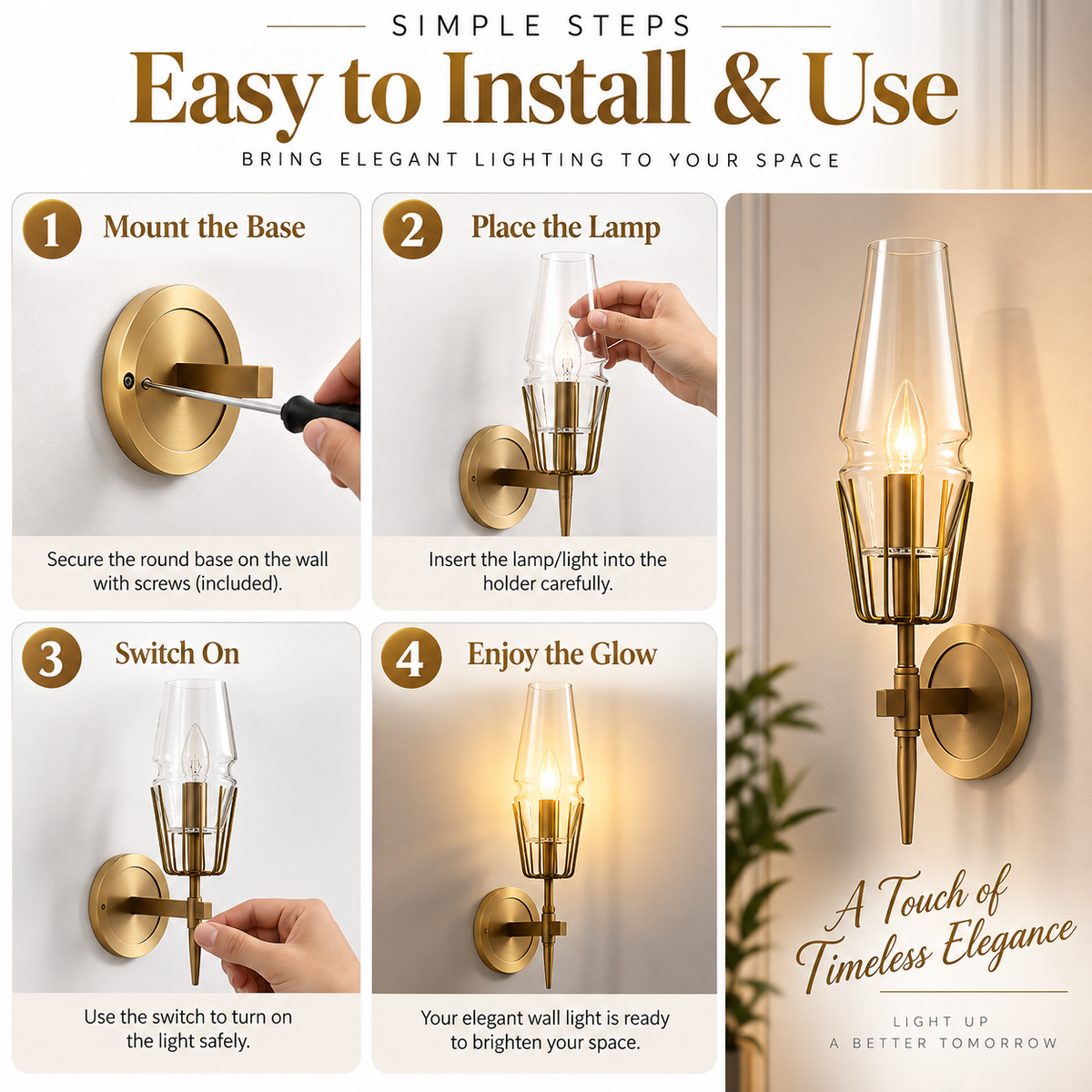 SIMPLE STEPS

Easy to Install & Use

BRING ELEGANT LIGHTING TO YOUR SPACE

1 Mount the Base

Secure the round base on the wall with screws (included).

2 Place the Lamp

Insert the lamp/light into the holder carefully.

3 Switch On

Use the switch to turn on the light safely.

4 Enjoy the Glow

Your elegant wall light is ready to brighten your space.

A Touch of Timeless Elegance

LIGHT UP
A BETTER TOMORROW