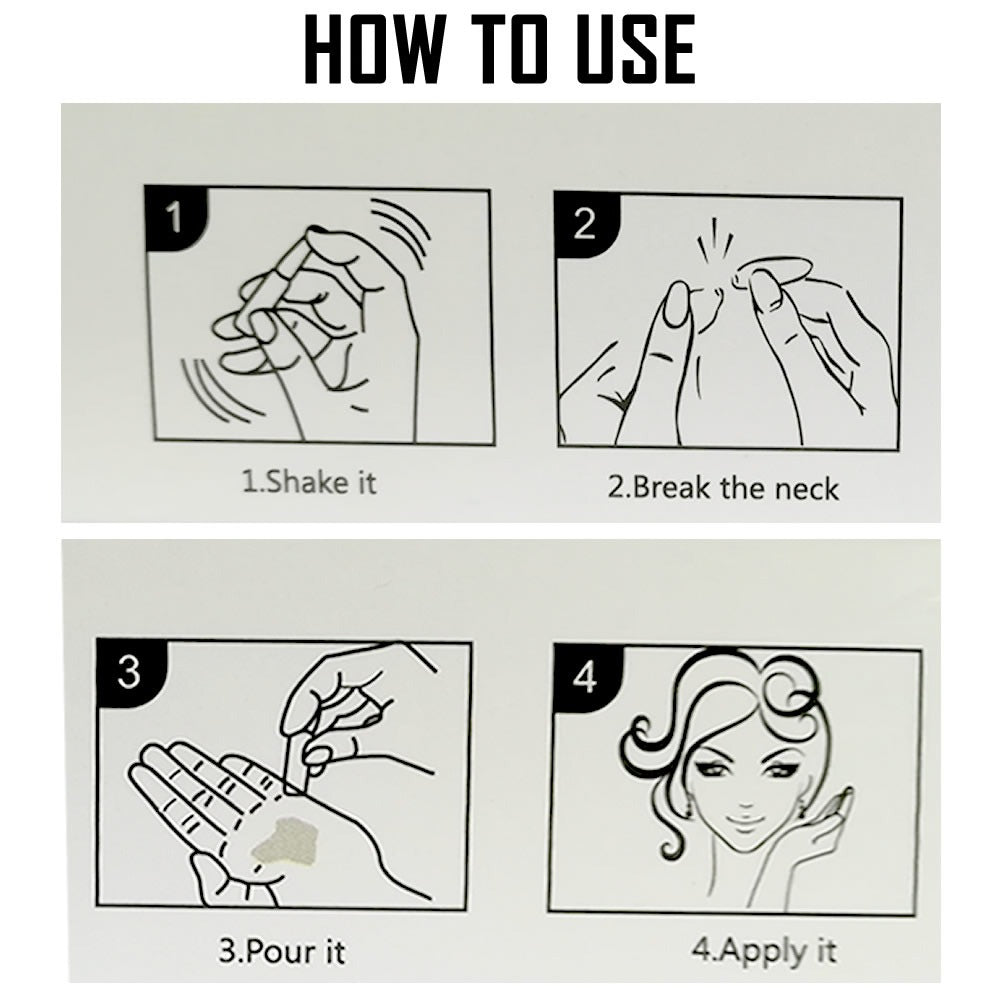 HOW TO USE

1

1.Shake it

2

2.Break the neck

3

3.Pour it

4

4.Apply it