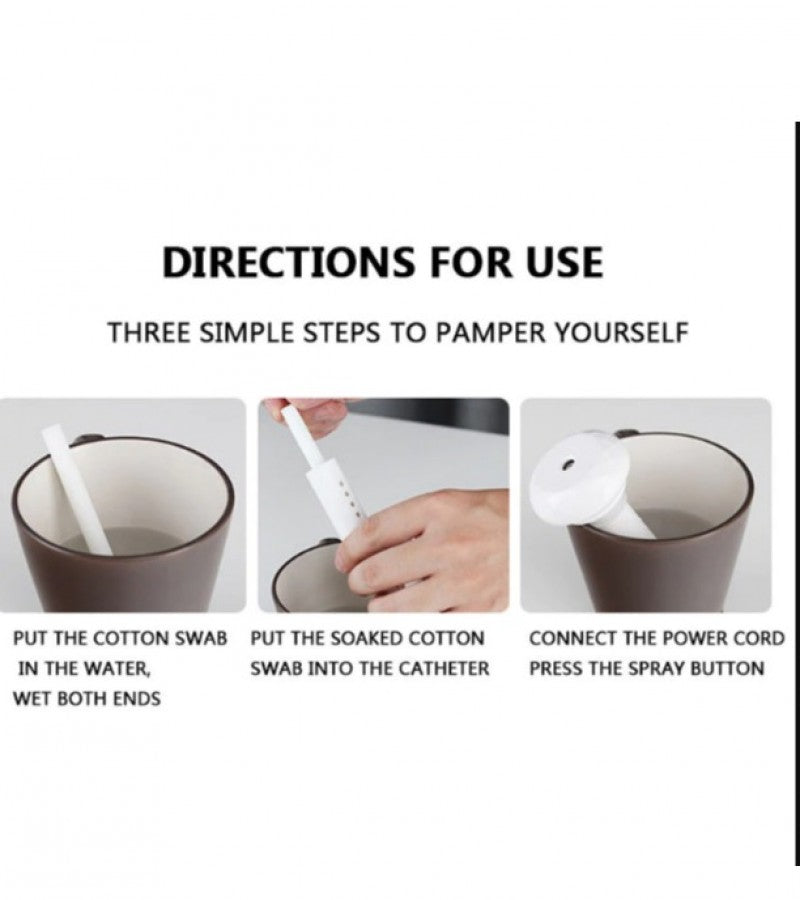 DIRECTIONS FOR USE

THREE SIMPLE STEPS TO PAMPER YOURSELF

PUT THE COTTON SWAB IN THE WATER, WET BOTH ENDS

PUT THE SOAKED COTTON SWAB INTO THE CATHETER

CONNECT THE POWER CORD PRESS THE SPRAY BUTTON